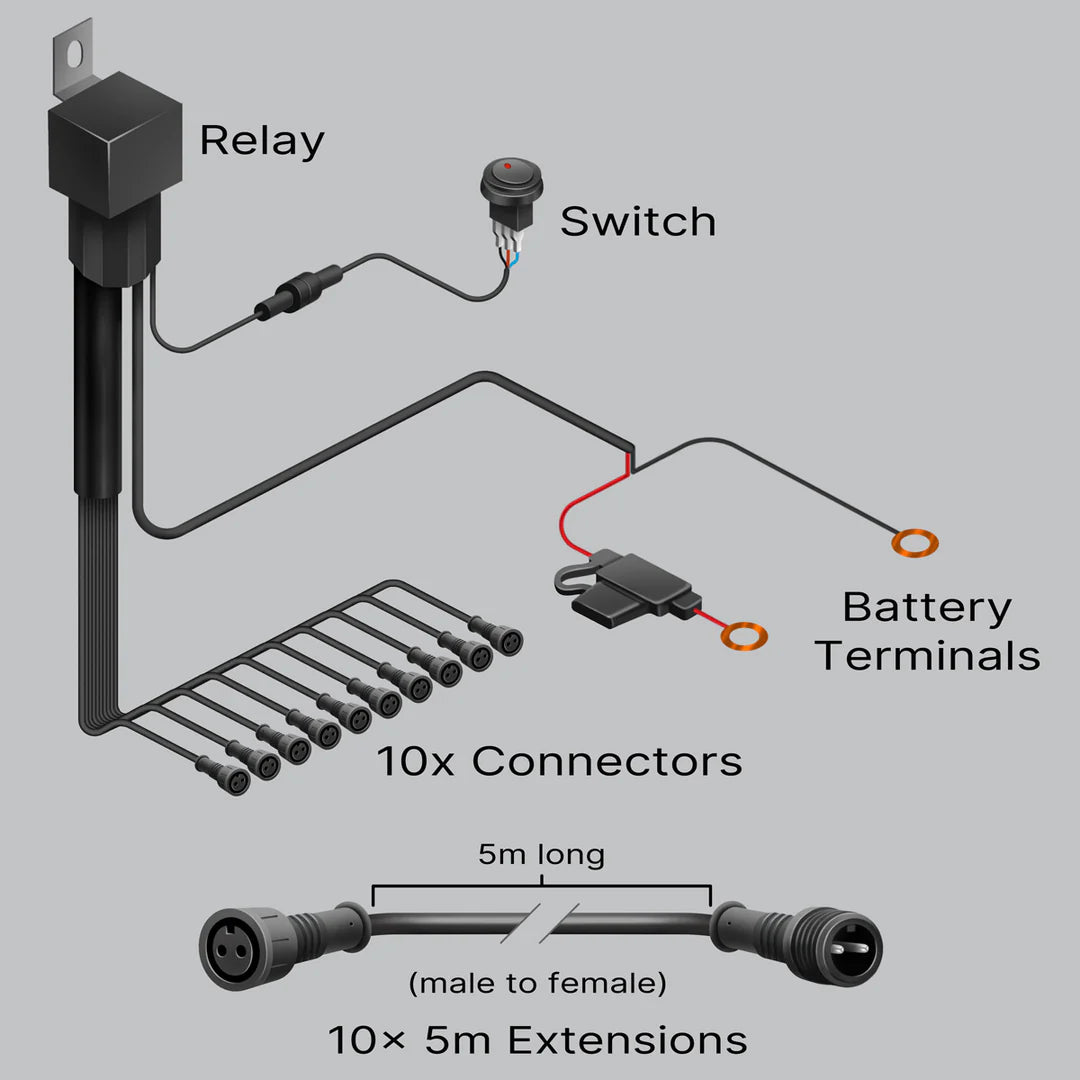 Relay

Switch

Battery Terminals

10x Connectors

5m long

(male to female)

10× 5m Extensions